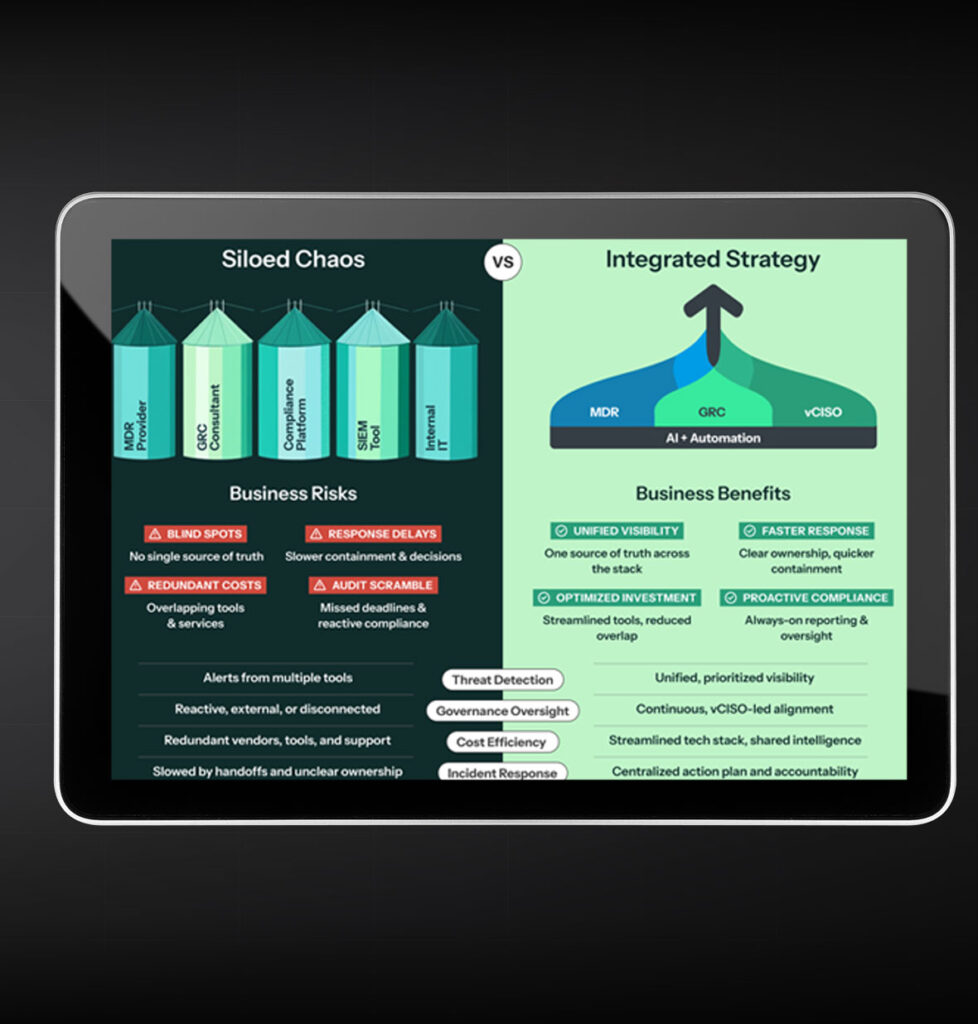 Siloed Chaos

VS

Integrated Strategy

MDR Provider

GRC Consultant

Compliance Platform

SIEM Tool

Internal IT

MDR

GRC

vCISO

AI + Automation

Business Risks

BLIND SPOTS
No single source of truth

RESPONSE DELAYS
Slower containment & decisions

REDUNDANT COSTS
Overlapping tools & services

AUDIT SCRAMBLE
Missed deadlines & reactive compliance

Business Benefits

UNIFIED VISIBILITY
One source of truth across the stack

FASTER RESPONSE
Clear ownership, quicker containment

OPTIMIZED INVESTMENT
Streamlined tools, reduced overlap

PROACTIVE COMPLIANCE
Always-on reporting & oversight

| | | |
|---|---|---|
| Alerts from multiple tools | Threat Detection | Unified, prioritized visibility |
| Reactive, external, or disconnected | Governance Oversight | Continuous, vCISO-led alignment |
| Redundant vendors, tools, and support | Cost Efficiency | Streamlined tech stack, shared intelligence |
| Slowed by handoffs and unclear ownership | Incident Response | Centralized action plan and accountability |